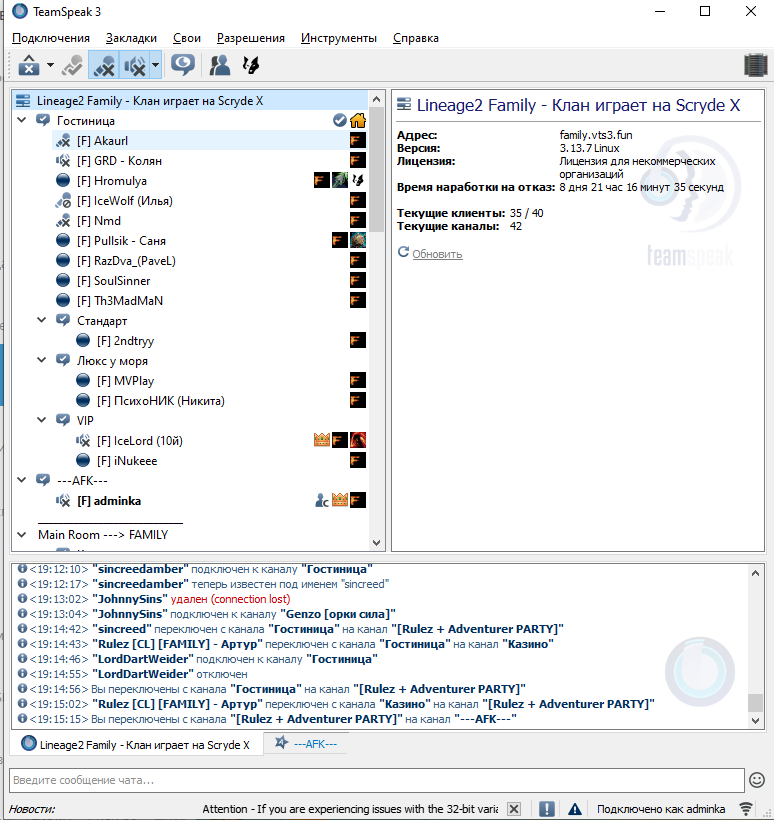 TeamSpeak 3

Подключения Закладки Свои Разрешения Инструменты Справка

Lineage2 Family - Клан играет на Scryde X
Гостиница
[F] Akaurl
[F] GRD - Колян
[F] Hromulya
[F] IceWolf (Илья)
[F] Nmd
[F] Pullsik - Саня
[F] RazDva_(PaveL)
[F] SoulSinner
[F] Th3MadMaN
Стандарт
[F] 2ndtryy
Люкс у моря
[F] MVPlay
[F] ПсихоНИК (Никита)
VIP
[F] IceLord (10й)
[F] iNukeee
---AFK---
[F] adminka
Main Room ---> FAMILY

Lineage2 Family - Клан играет на Scryde X
Адрес: family.vts3.fun
Версия: 3.13.7 Linux
Лицензия: Лицензия для некоммерческих организаций
Время наработки на отказ: 8 дня 21 час 16 минут 35 секунд
Текущие клиенты: 35 / 40
Текущие каналы: 42
Обновить
teamspeak

<19:12:10> "sincreedamber" подключен к каналу "Гостиница"
<19:12:17> "sincreedamber" теперь известен под именем "sincreed"
<19:13:02> "JohnnySins" удален (connection lost)
<19:13:04> "JohnnySins" подключен к каналу "Genzo [орки сила]"
<19:14:42> "sincreed" переключен с канала "Гостиница" на канал "[Rulez + Adventurer PARTY]"
<19:14:43> "Rulez [CL] [FAMILY] - Артур" переключен с канала "Гостиница" на канал "Казино"
<19:14:46> "LordDartWeider" подключен к каналу "Гостиница"
<19:14:55> "LordDartWeider" отключен
<19:14:56> Вы переключены с канала "Гостиница" на канал "[Rulez + Adventurer PARTY]"
<19:15:02> "Rulez [CL] [FAMILY] - Артур" переключен с канала "Казино" на канал "[Rulez + Adventurer PARTY]"
<19:15:15> Вы переключены с канала "[Rulez + Adventurer PARTY]" на канал "---AFK---"

Lineage2 Family - Клан играет на Scryde X
---AFK---
Введите сообщение чата...
Новости: Attention - If you are experiencing issues with the 32-bit varia
Подключено как adminka